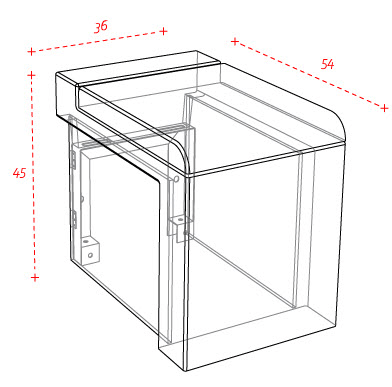 36

54

45